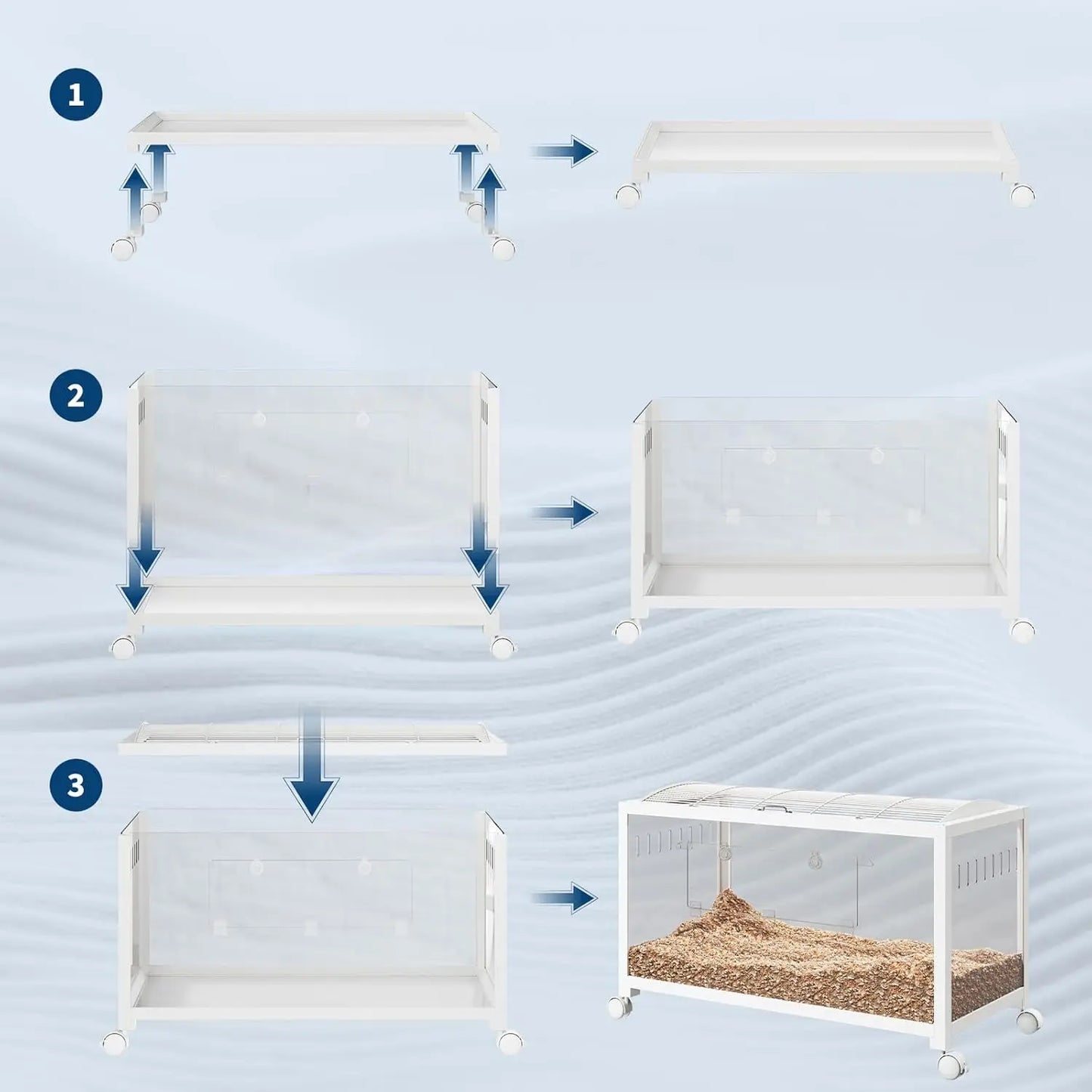 1

2

3